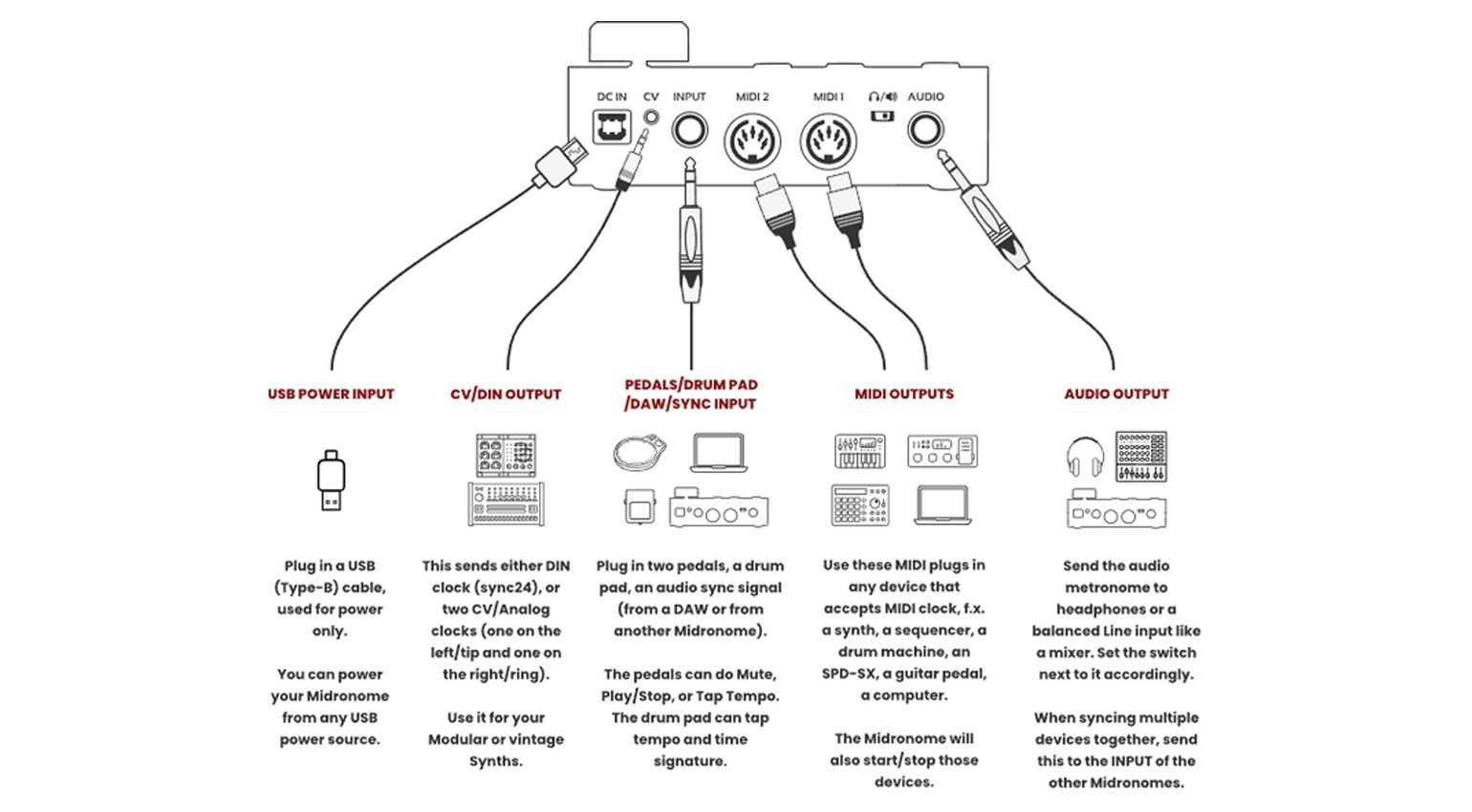 DC IN CV INPUT MIDI 2 MIDI 1 AUDIO

USB POWER INPUT

Plug in a USB (Type-B) cable, used for power only.

You can power your Midronome from any USB power source.

CV/DIN OUTPUT

This sends either DIN clock (sync24), or two CV/Analog clocks (one on the left/tip and one on the right/ring).

Use it for your Modular or vintage Synths.

PEDALS/DRUM PAD /DAW/SYNC INPUT

Plug in two pedals, a drum pad, an audio sync signal (from a DAW or from another Midronome).

The pedals can do Mute, Play/Stop, or Tap Tempo. The drum pad can tap tempo and time signature.

MIDI OUTPUTS

Use these MIDI plugs in any device that accepts MIDI clock, f.x. a synth, a sequencer, a drum machine, an SPD-SX, a guitar pedal, a computer.

The Midronome will also start/stop those devices.

AUDIO OUTPUT

Send the audio metronome to headphones or a balanced Line input like a mixer. Set the switch next to it accordingly.

When syncing multiple devices together, send this to the INPUT of the other Midronomes.